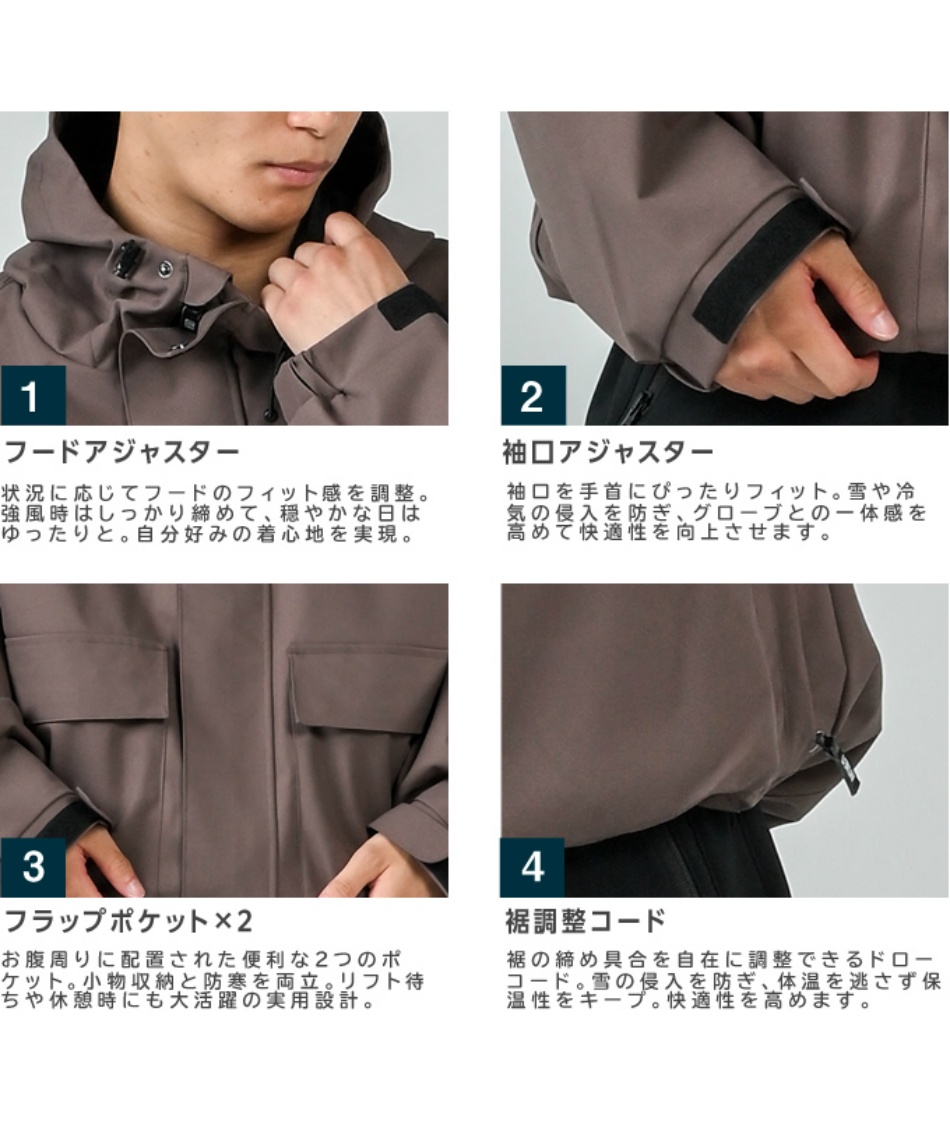 1

フードアジャスター

状況に応じてフードのフィット感を調整。強風時はしっかり締めて、穏やかな日はゆったりと。自分好みの着心地を実現。

2

袖口アジャスター

袖口を手首にぴったりフィット。雪や冷気の侵入を防ぎ、グローブとの一体感を高めて快適性を向上させます。

3

フラップポケット×2

お腹周りに配置された便利な2つのポケット。小物収納と防寒を両立。リフト待ちや休憩時にも大活躍の実用設計。

4

裾調整コード

裾の締め具合を自在に調整できるドローコード。雪の侵入を防ぎ、体温を逃さず保温性をキープ。快適性を高めます。