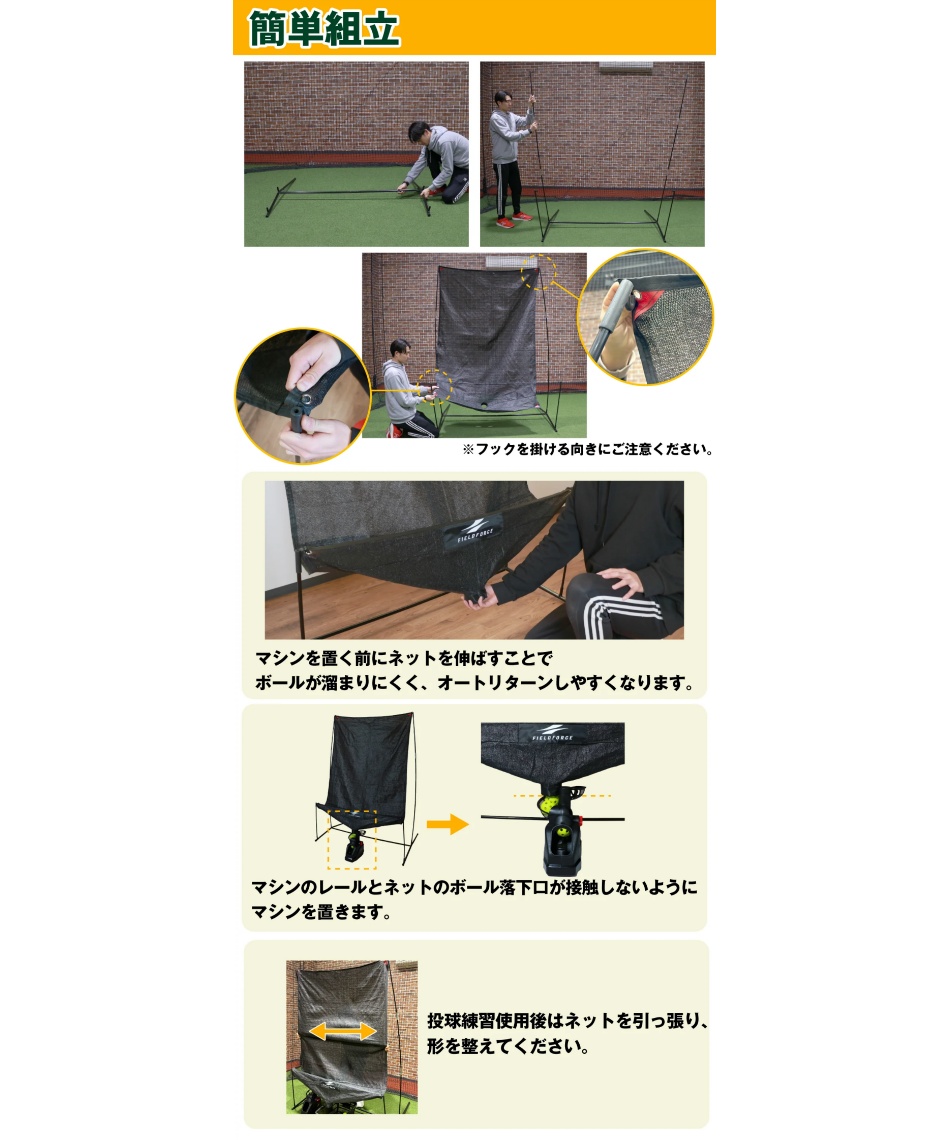 簡単組立

※フックを掛ける向きにご注意ください。

FIELDFORCE

マシンを置く前にネットを伸ばすことで
ボールが溜まりにくく、オートリターンしやすくなります。

FIELDFORCE

マシンのレールとネットのボール落下口が接触しないように
マシンを置きます。

投球練習使用後はネットを引っ張り、
形を整えてください。