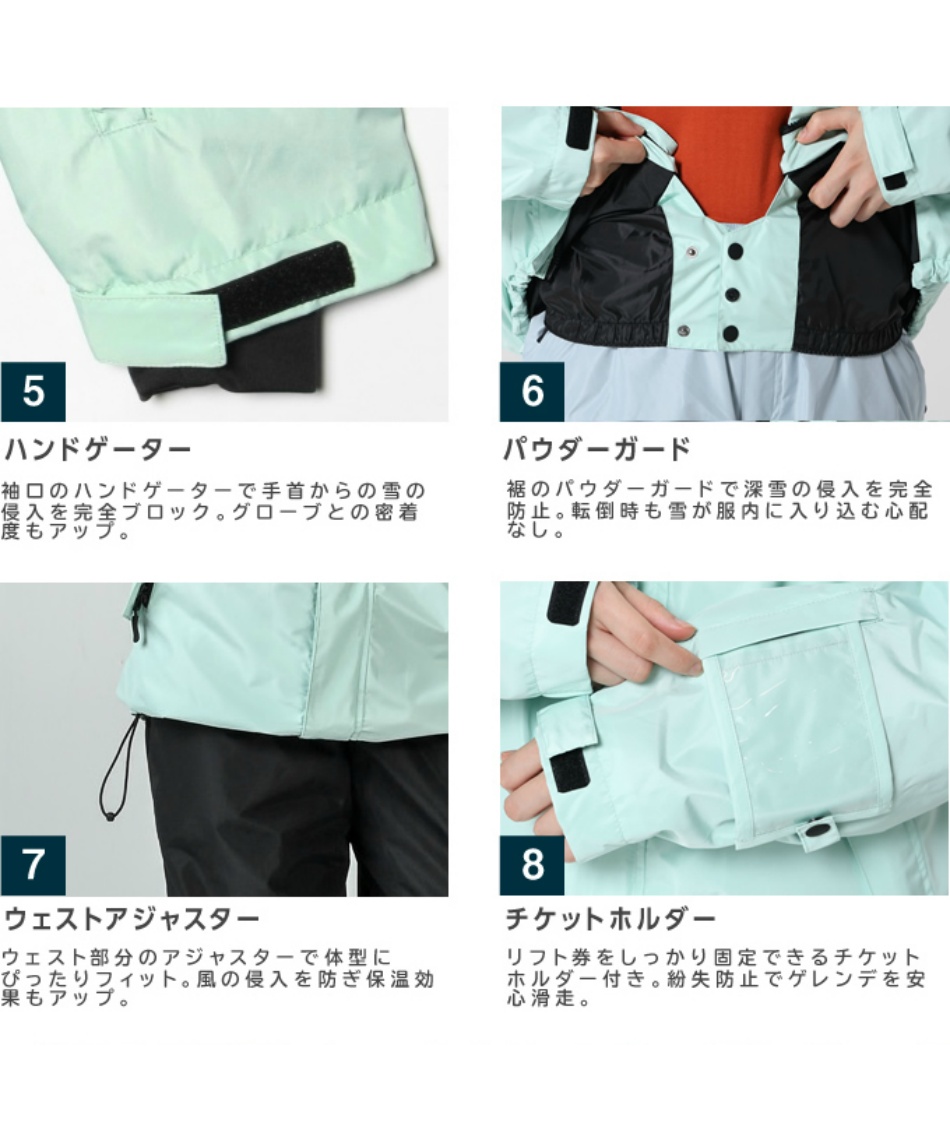 5

ハンドゲーター

袖口のハンドゲーターで手首からの雪の侵入を完全ブロック。グローブとの密着度もアップ。

6

パウダーガード

裾のパウダーガードで深雪の侵入を完全防止。転倒時も雪が服内に入り込む心配なし。

7

ウェストアジャスター

ウェスト部分のアジャスターで体型にぴったりフィット。風の侵入を防ぎ保温効果もアップ。

8

チケットホルダー

リフト券をしっかり固定できるチケットホルダー付き。紛失防止でゲレンデを安心滑走。