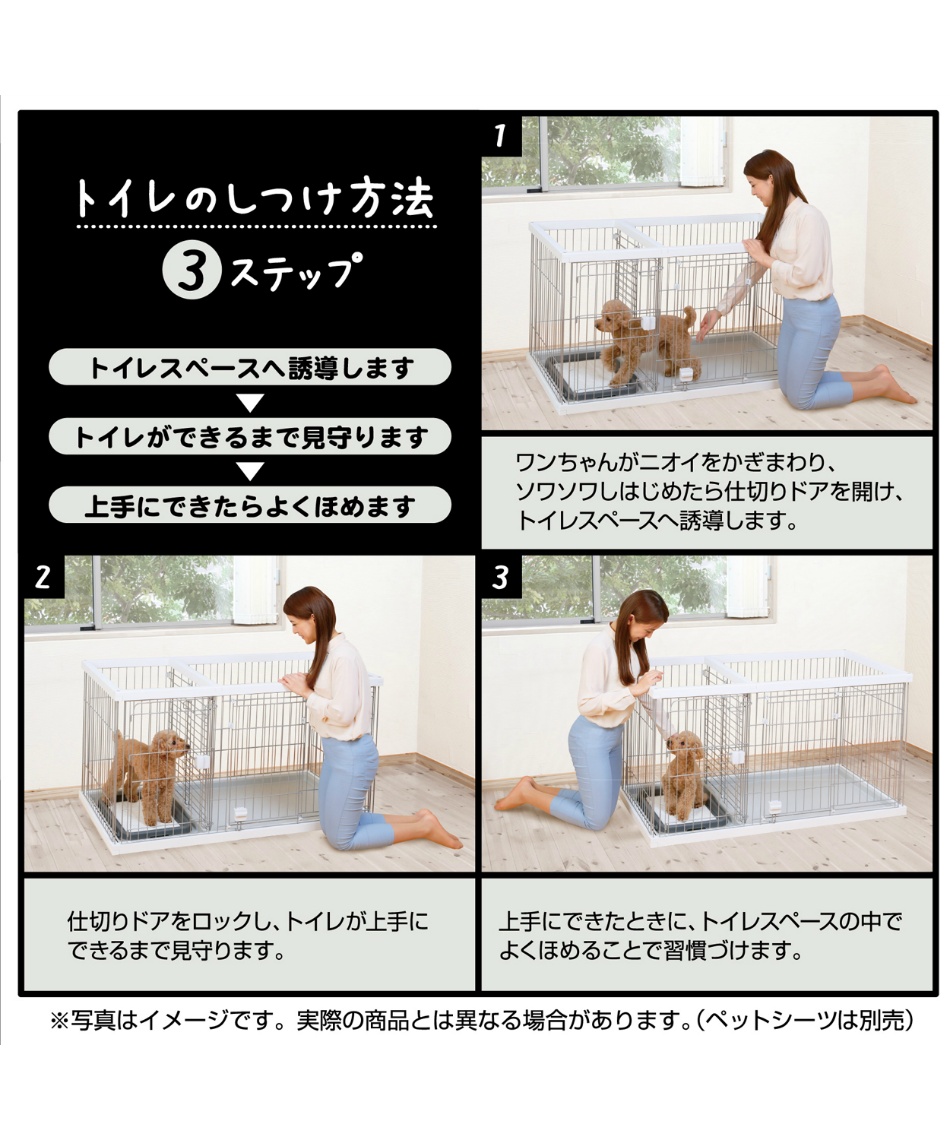 トイレのしつけ方法

3ステップ

トイレスペースへ誘導します

▼

トイレができるまで見守ります

▼

上手にできたらよくほめます

1

ワンちゃんがニオイをかぎまわり、ソワソワしはじめたら仕切りドアを開け、トイレスペースへ誘導します。

2

仕切りドアをロックし、トイレが上手にできるまで見守ります。

3

上手にできたときに、トイレスペースの中でよくほめることで習慣づけます。

※写真はイメージです。実際の商品とは異なる場合があります。(ペットシーツは別売)