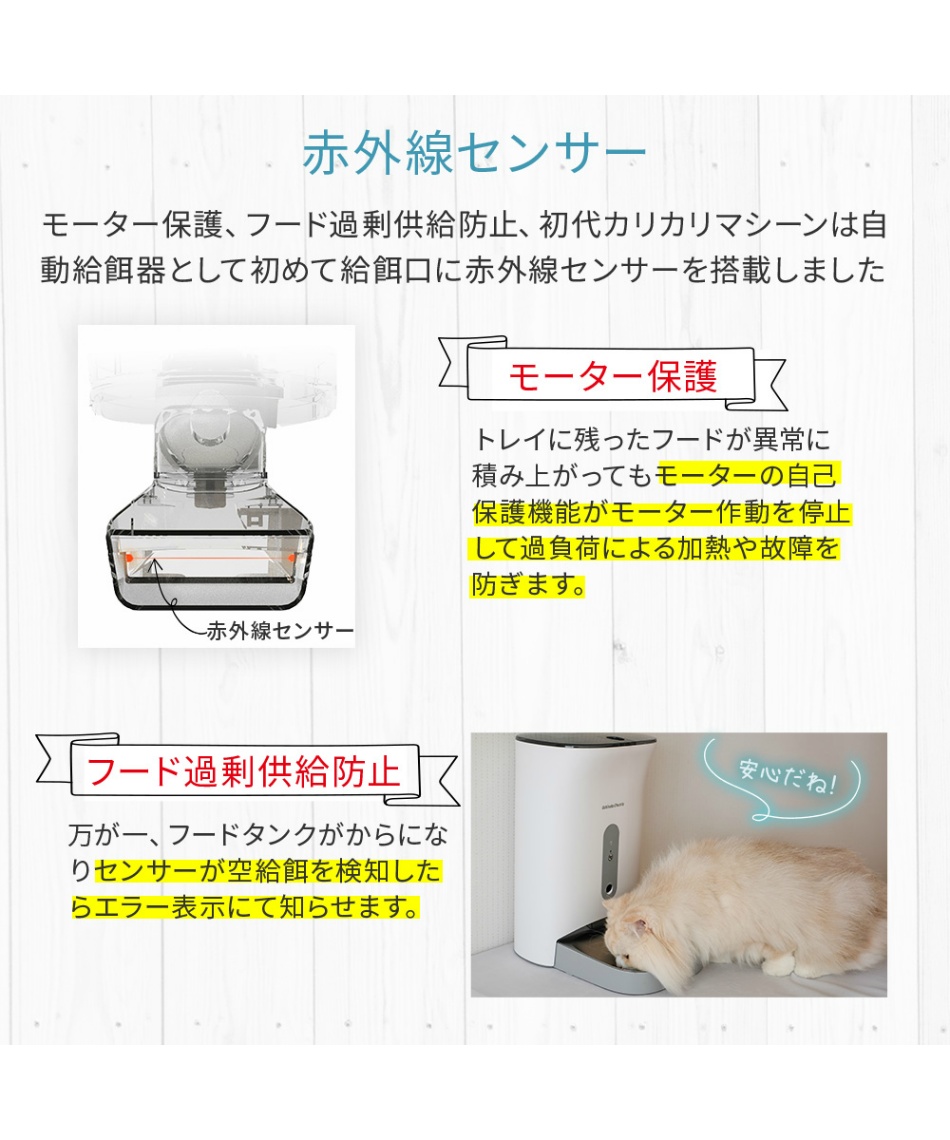 赤外線センサー

モーター保護、フード過剰供給防止、初代カリカリマシーンは自動給餌器として初めて給餌口に赤外線センサーを搭載しました

赤外線センサー

モーター保護

トレイに残ったフードが異常に積み上がってもモーターの自己保護機能がモーター作動を停止して過負荷による加熱や故障を防ぎます。

フード過剰供給防止

万が一、フードタンクがからになりセンサーが空給餌を検知したらエラー表示にて知らせます。

安心だね!