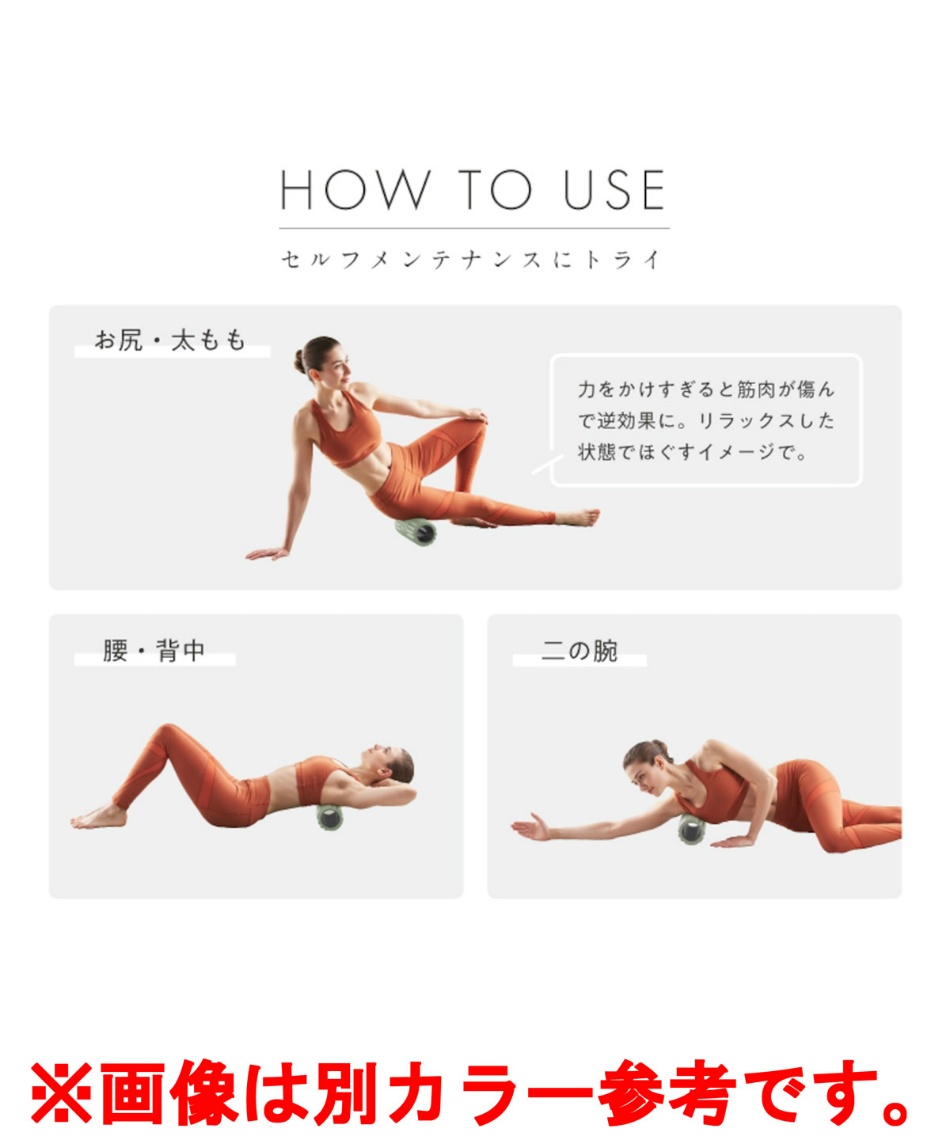 HOW TO USE

セルフメンテナンスにトライ

お尻・太もも

力をかけすぎると筋肉が傷んで逆効果に。リラックスした状態でほぐすイメージで。

腰・背中

二の腕

※画像は別カラー参考です。