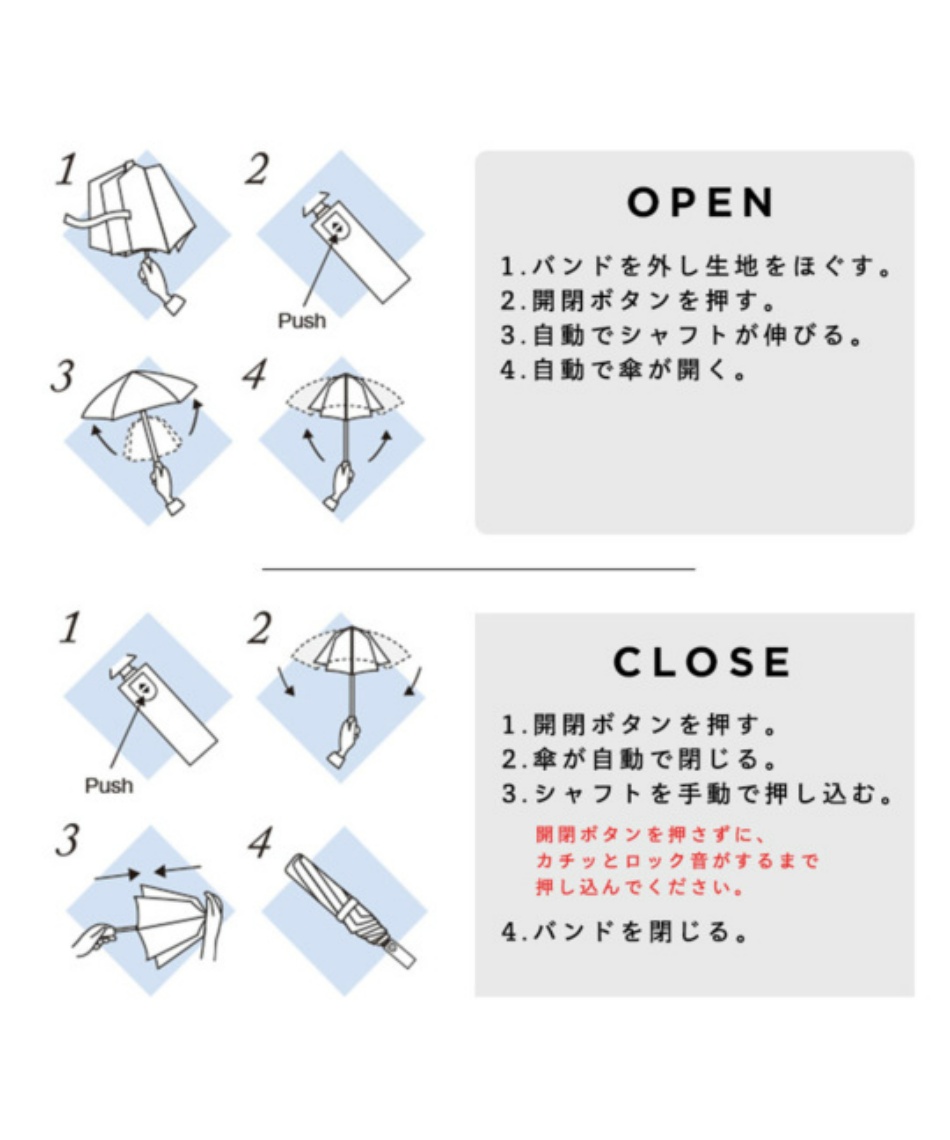 1

2

Push

3

4

OPEN

1.バンドを外し生地をほぐす。
2.開閉ボタンを押す。
3.自動でシャフトが伸びる。
4.自動で傘が開く。

1

Push

2

3

4

CLOSE

1.開閉ボタンを押す。
2.傘が自動で閉じる。
3.シャフトを手動で押し込む。

開閉ボタンを押さずに、
カチッとロック音がするまで
押し込んでください。

4.バンドを閉じる。