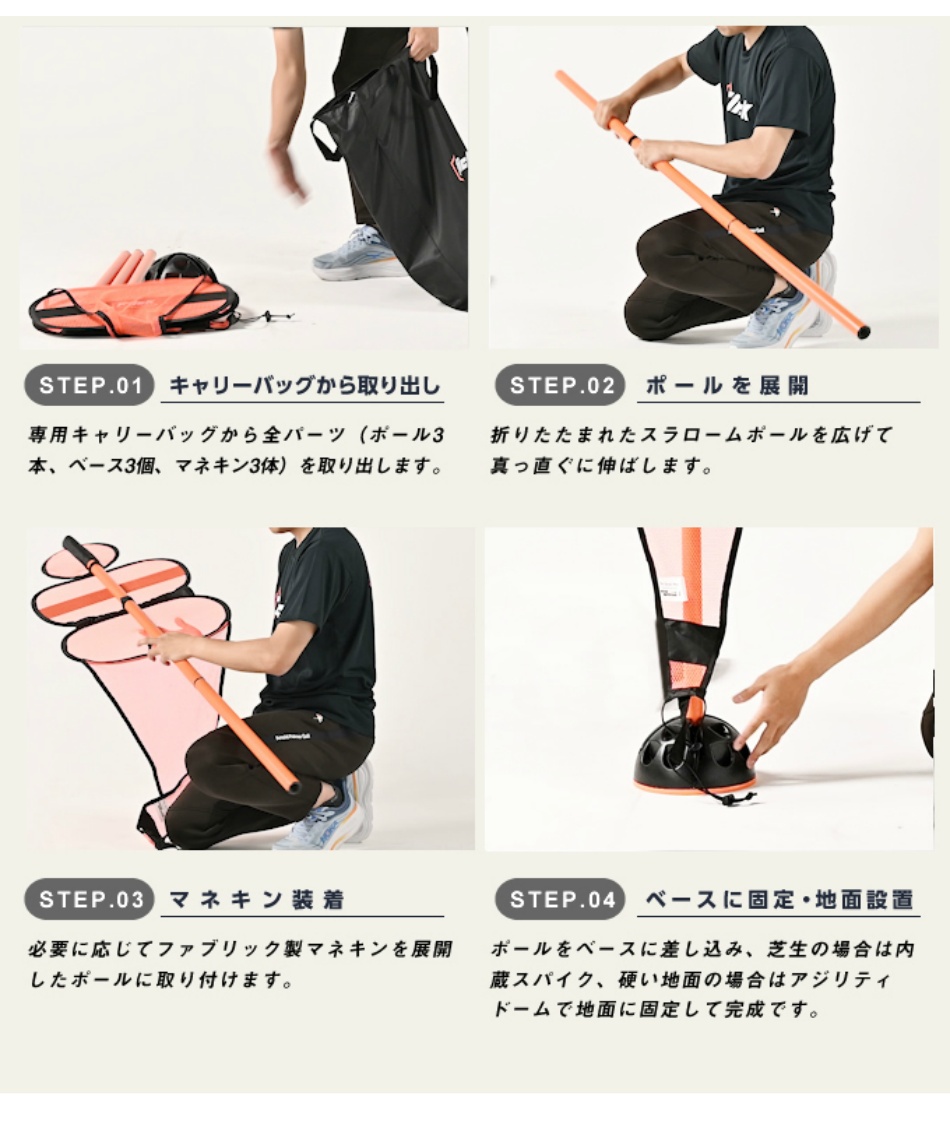 STEP.01 キャリーバッグから取り出し

専用キャリーバッグから全パーツ（ポール3本、ベース3個、マネキン3体）を取り出します。

STEP.02 ポールを展開

折りたたまれたスラロームポールを広げて真っ直ぐに伸ばします。

STEP.03 マネキン装着

必要に応じてファブリック製マネキンを展開したポールに取り付けます。

STEP.04 ベースに固定・地面設置

ポールをベースに差し込み、芝生の場合は内蔵スパイク、硬い地面の場合はアジリティドームで地面に固定して完成です。