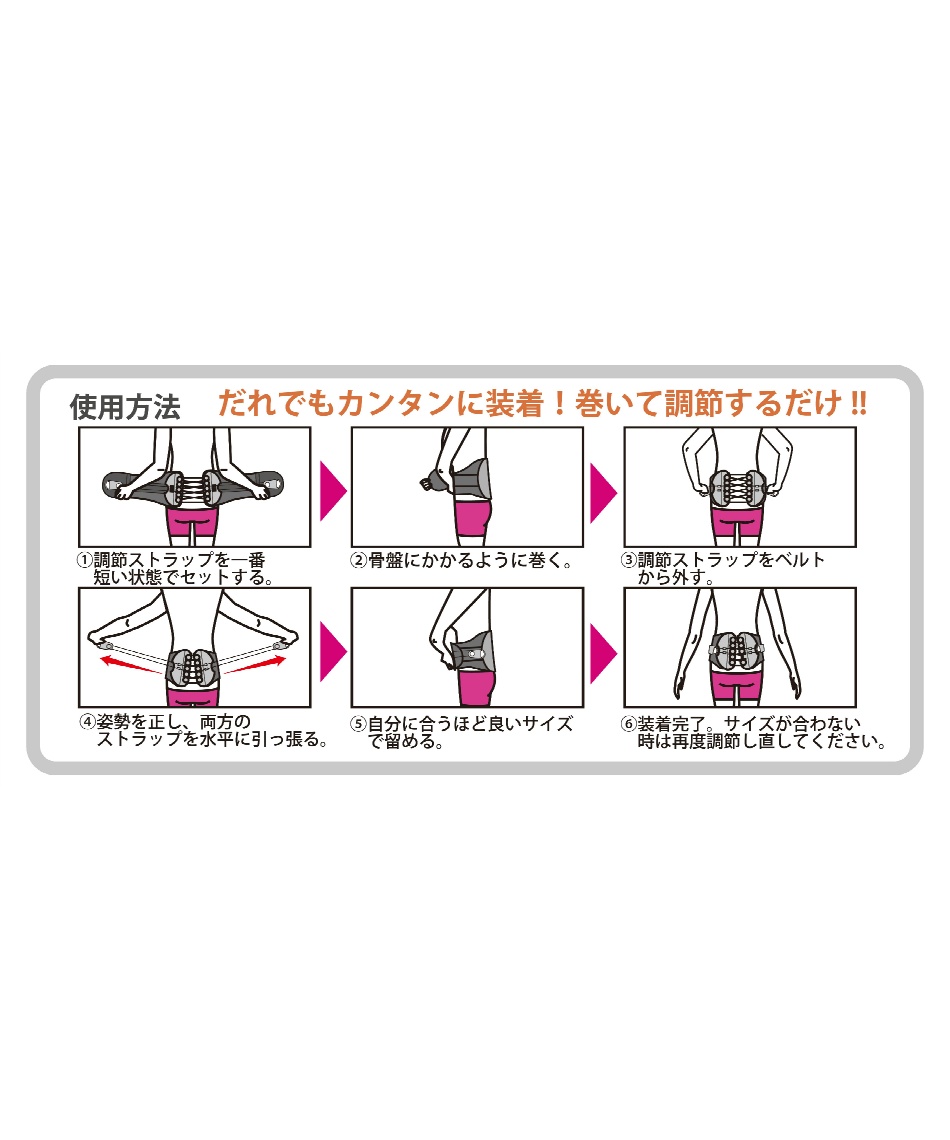 使用方法　だれでもカンタンに装着！巻いて調節するだけ!!

①調節ストラップを一番短い状態でセットする。

②骨盤にかかるように巻く。

③調節ストラップをベルトから外す。

④姿勢を正し、両方のストラップを水平に引っ張る。

⑤自分に合うほど良いサイズで留める。

⑥装着完了。サイズが合わない時は再度調節し直してください。