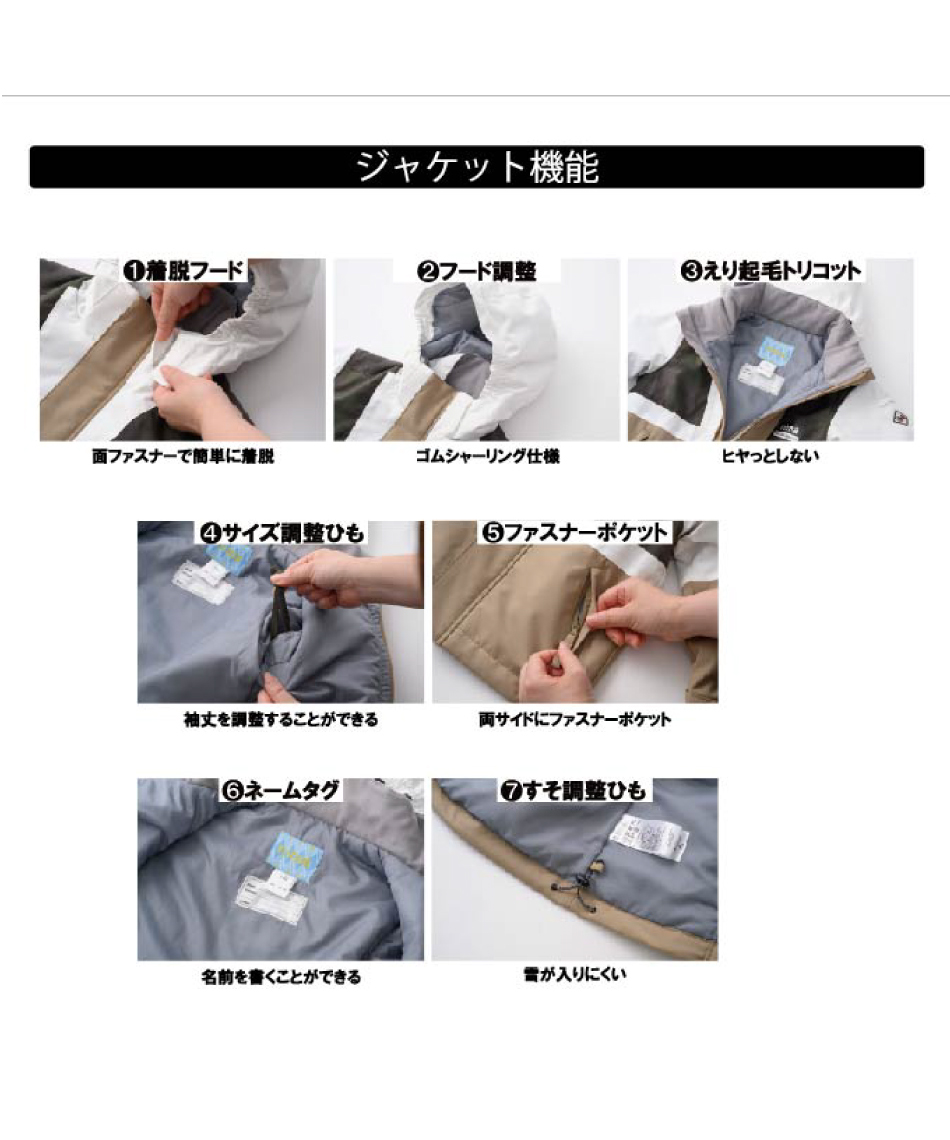 ジャケット機能

❶着脱フード
面ファスナーで簡単に着脱

❷フード調整
ゴムシャーリング仕様

❸えり起毛トリコット
ヒヤっとしない

❹サイズ調整ひも
袖丈を調整することができる

❺ファスナーポケット
両サイドにファスナーポケット

❻ネームタグ
名前を書くことができる

❼すそ調整ひも
雪が入りにくい