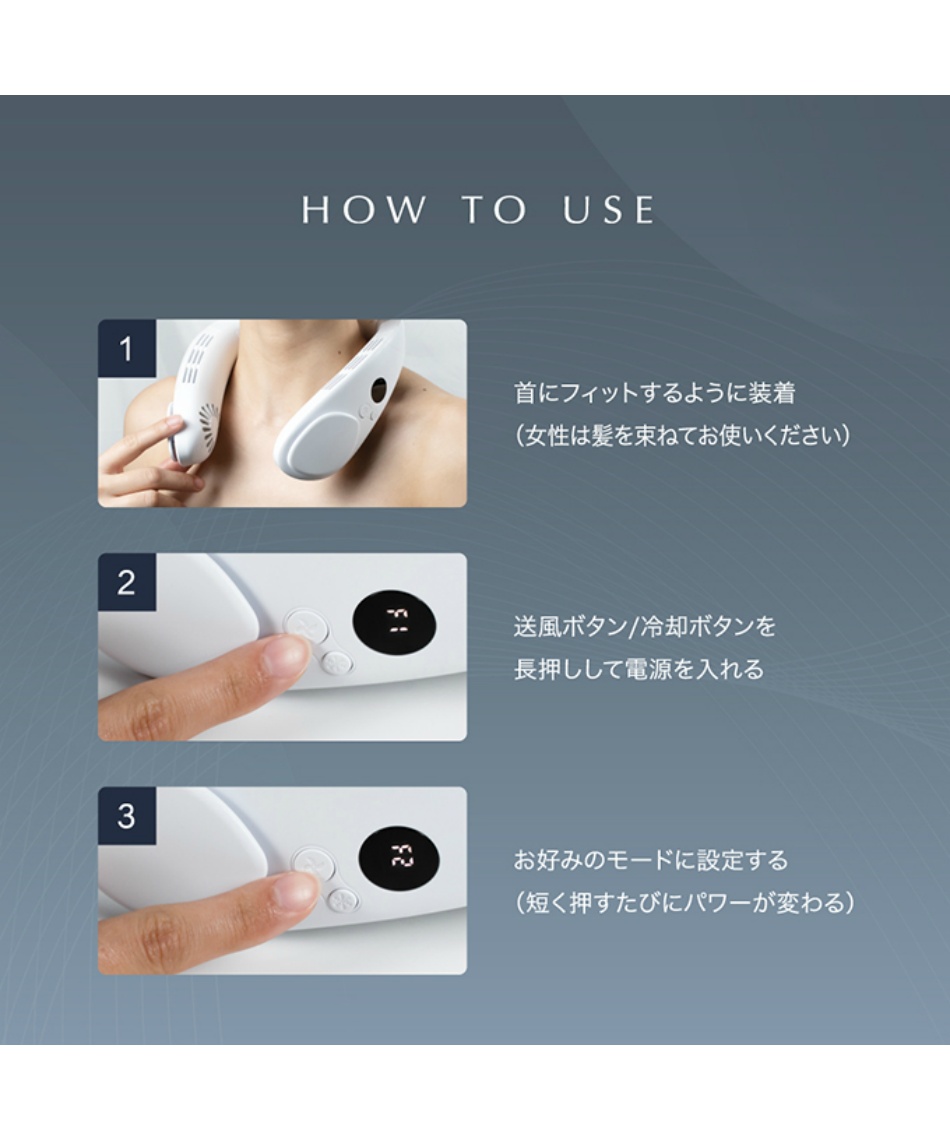 HOW TO USE

1

首にフィットするように装着
（女性は髪を束ねてお使いください）

2

送風ボタン/冷却ボタンを
長押しして電源を入れる

3

お好みのモードに設定する
（短く押すたびにパワーが変わる）