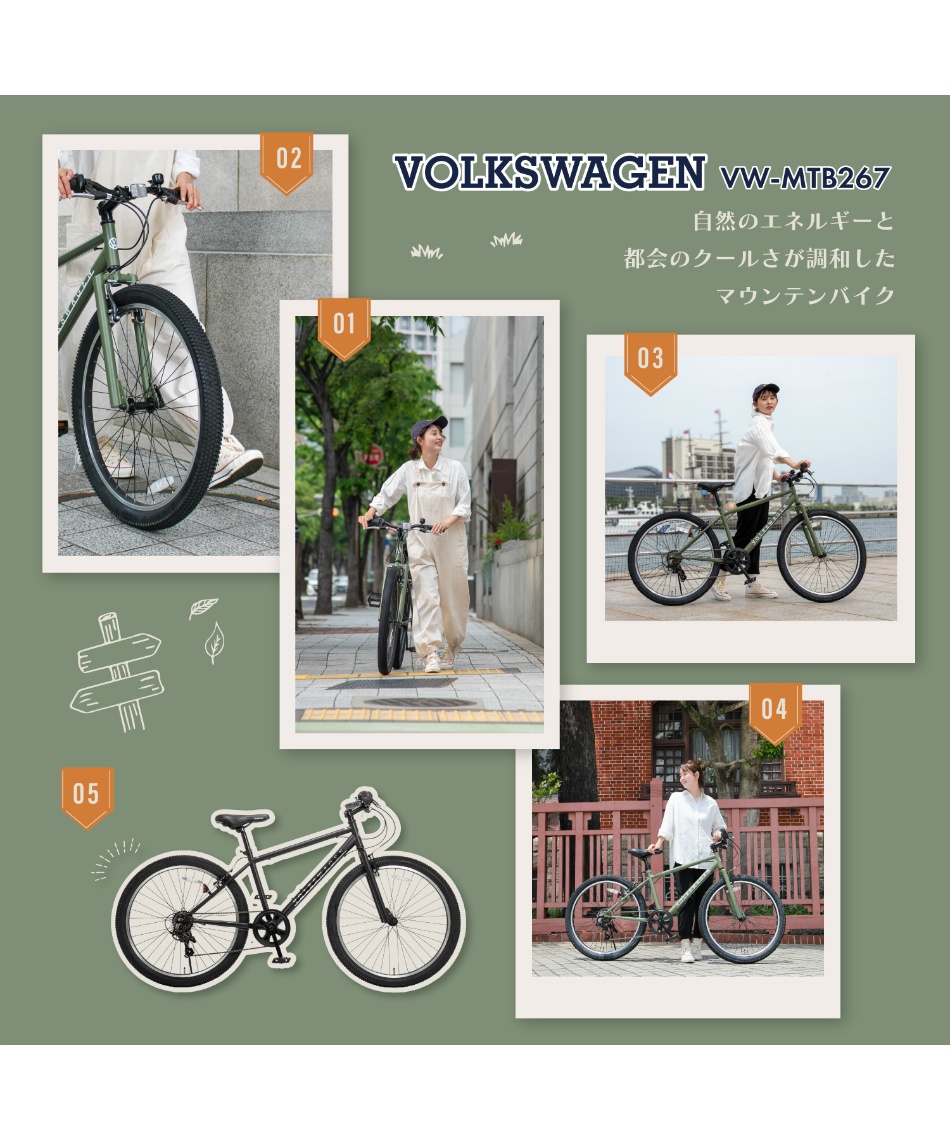 02

VOLKSWAGEN VW-MTB267

自然のエネルギーと
都会のクールさが調和した
マウンテンバイク

01

03

04

05