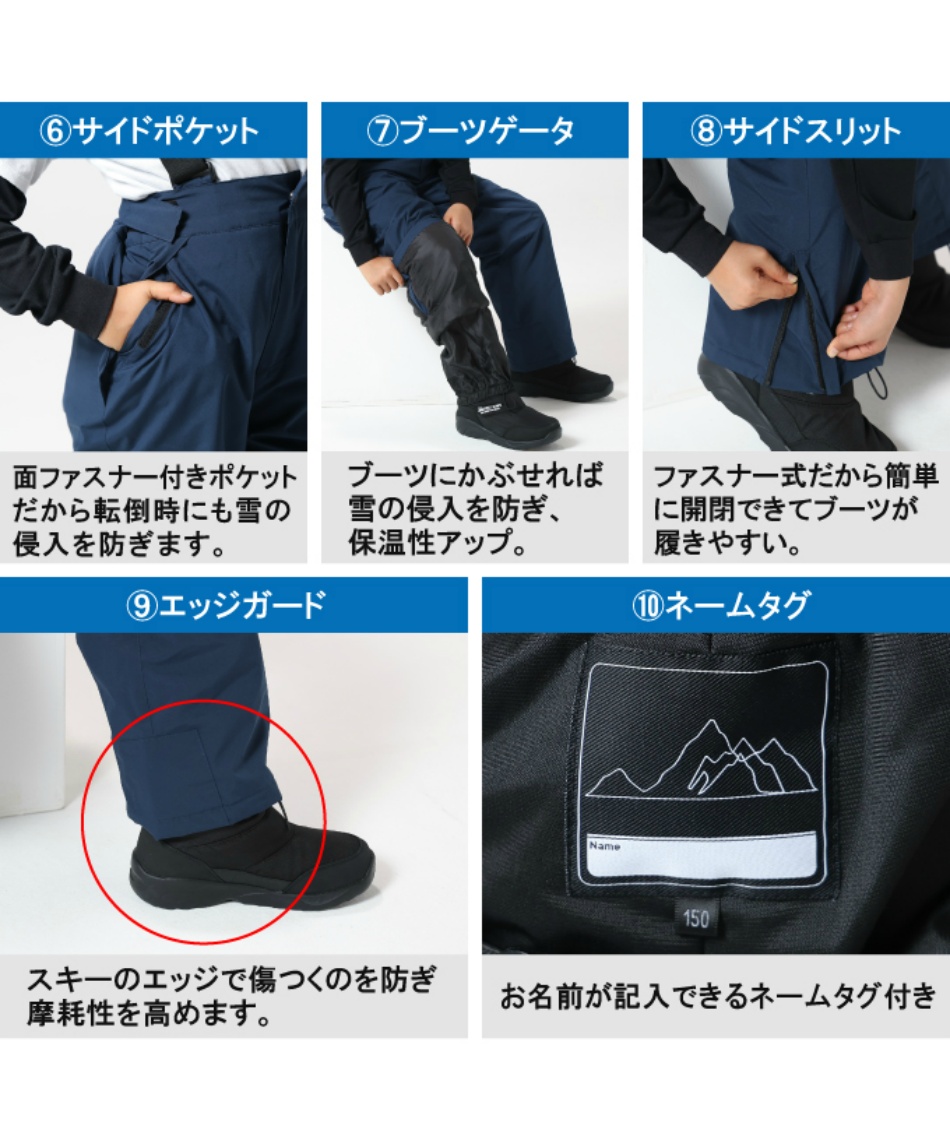 ⑥サイドポケット

面ファスナー付きポケットだから転倒時にも雪の侵入を防ぎます。

⑦ブーツゲータ

ブーツにかぶせれば雪の侵入を防ぎ、保温性アップ。

⑧サイドスリット

ファスナー式だから簡単に開閉できてブーツが履きやすい。

⑨エッジガード

スキーのエッジで傷つくのを防ぎ摩耗性を高めます。

⑩ネームタグ

Name

150

お名前が記入できるネームタグ付き