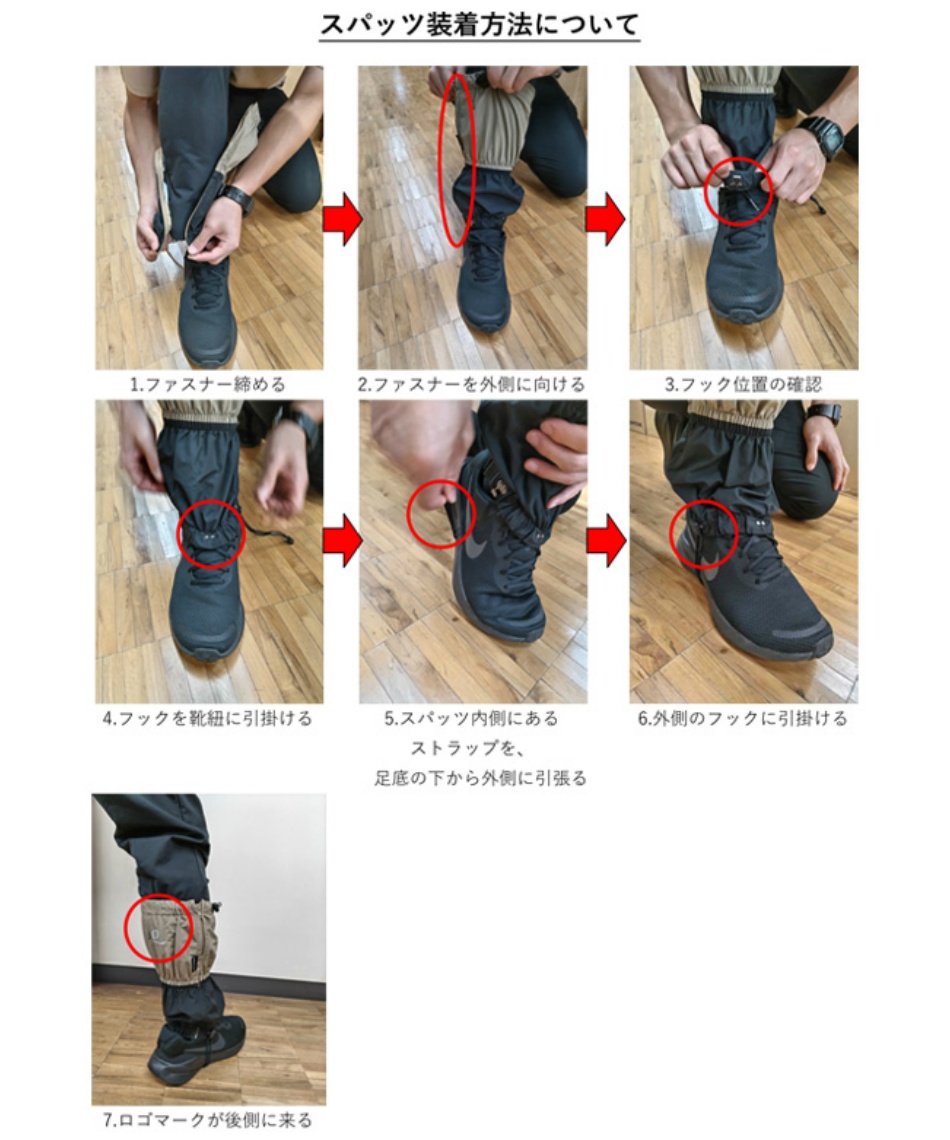 スパッツ装着方法について

1.ファスナー締める

2.ファスナーを外側に向ける

3.フック位置の確認

4.フックを靴紐に引掛ける

5.スパッツ内側にあるストラップを、足底の下から外側に引張る

6.外側のフックに引掛ける

7.ロゴマークが後側に来る