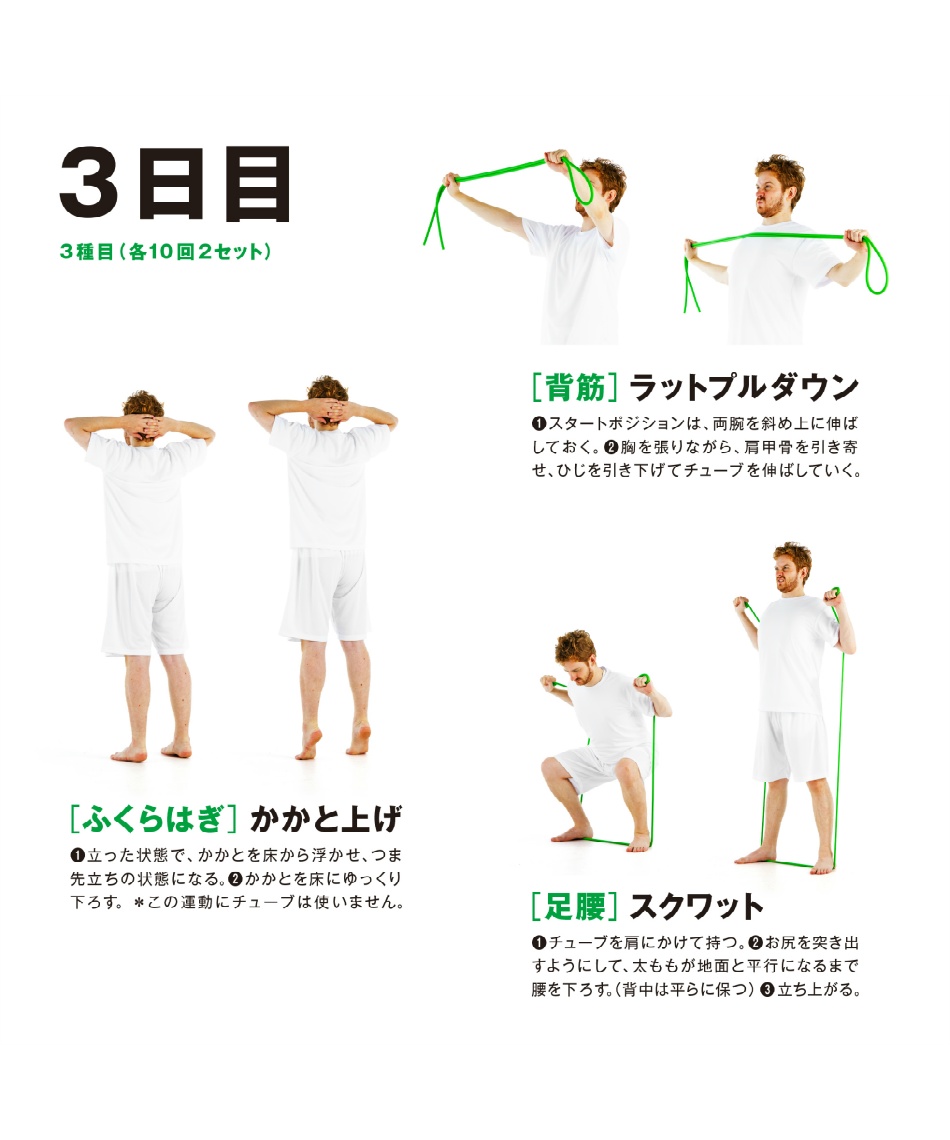 3日目

3種目（各10回2セット）

［背筋］ラットプルダウン

❶スタートポジションは、両腕を斜め上に伸ばしておく。❷胸を張りながら、肩甲骨を引き寄せ、ひじを引き下げてチューブを伸ばしていく。

［ふくらはぎ］かかと上げ

❶立った状態で、かかとを床から浮かせ、つま先立ちの状態になる。❷かかとを床にゆっくり下ろす。＊この運動にチューブは使いません。

［足腰］スクワット

❶チューブを肩にかけて持つ。❷お尻を突き出すようにして、太ももが地面と平行になるまで腰を下ろす。（背中は平らに保つ）❸立ち上がる。