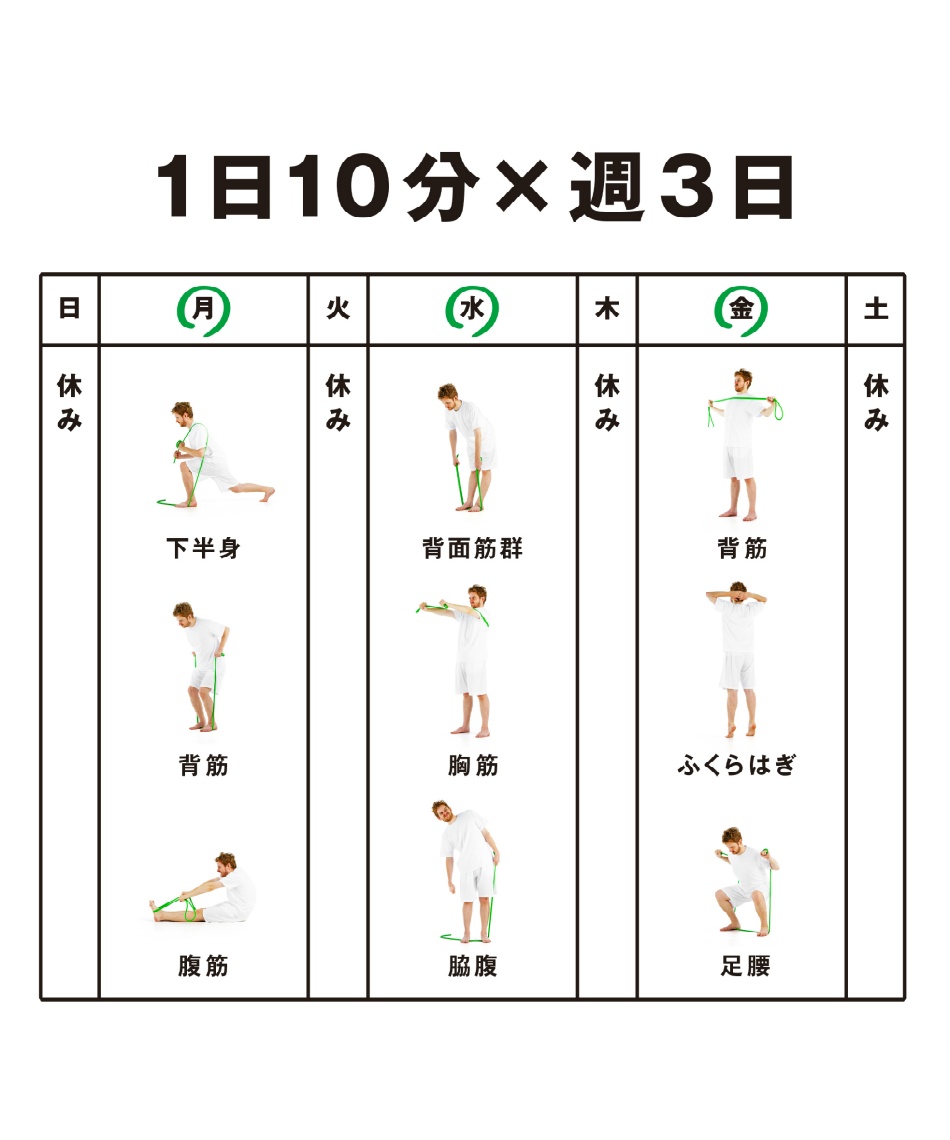 1日10分×週3日

| 日 | 月 | 火 | 水 | 木 | 金 | 土 |
|---|---|---|---|---|---|---|
| 休み | 下半身 | 休み | 背面筋群 | 休み | 背筋 | 休み |
| | 背筋 | | 胸筋 | | ふくらはぎ | |
| | 腹筋 | | 脇腹 | | 足腰 | |